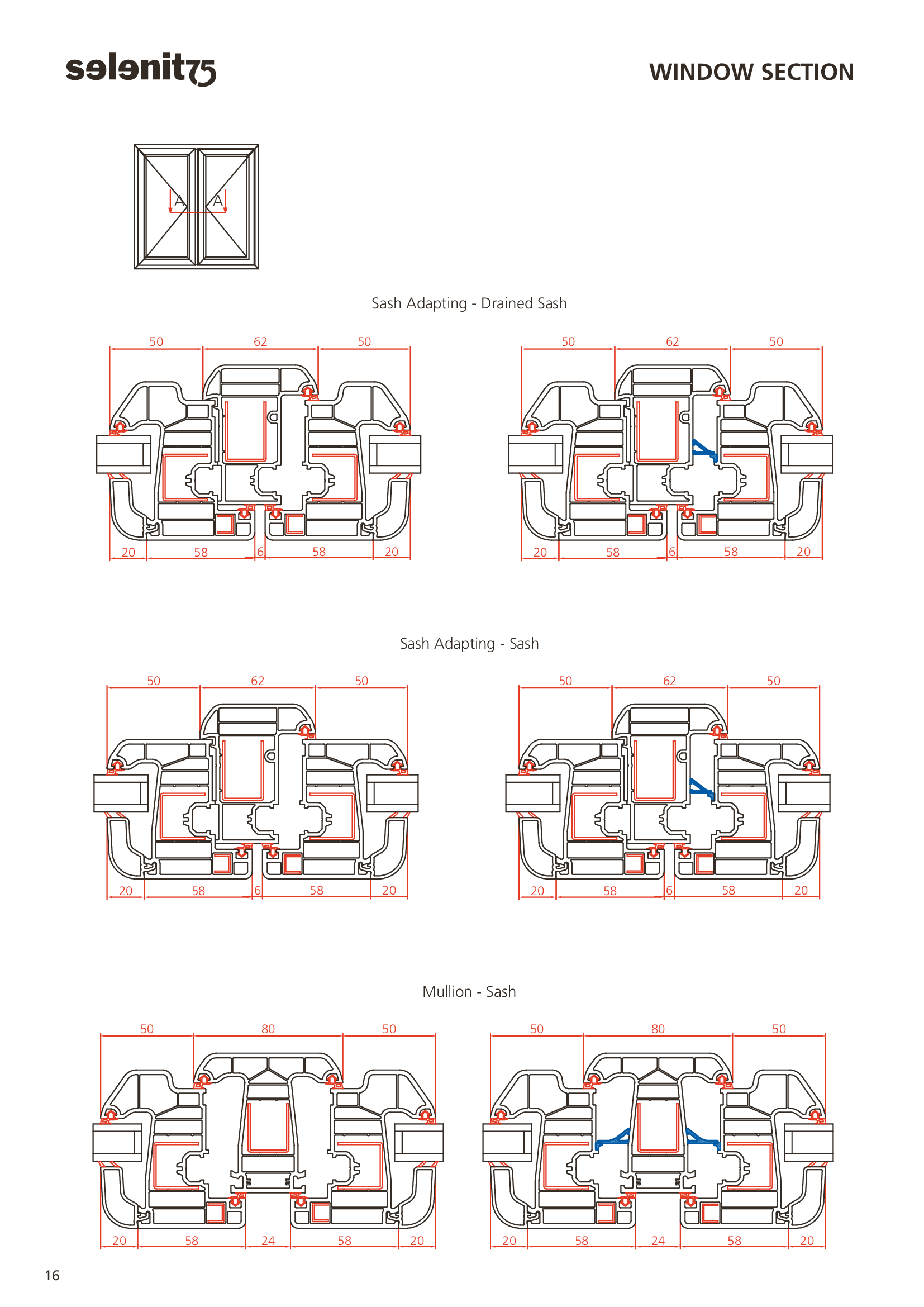 selenit75

WINDOW SECTION

A A

Sash Adapting - Drained Sash

50 62 50
20 58 6 58 20

50 62 50
20 58 6 58 20

Sash Adapting - Sash

50 62 50
20 58 6 58 20

50 62 50
20 58 6 58 20

Mullion - Sash

50 80 50
20 58 24 58 20

50 80 50
20 58 24 58 20

16